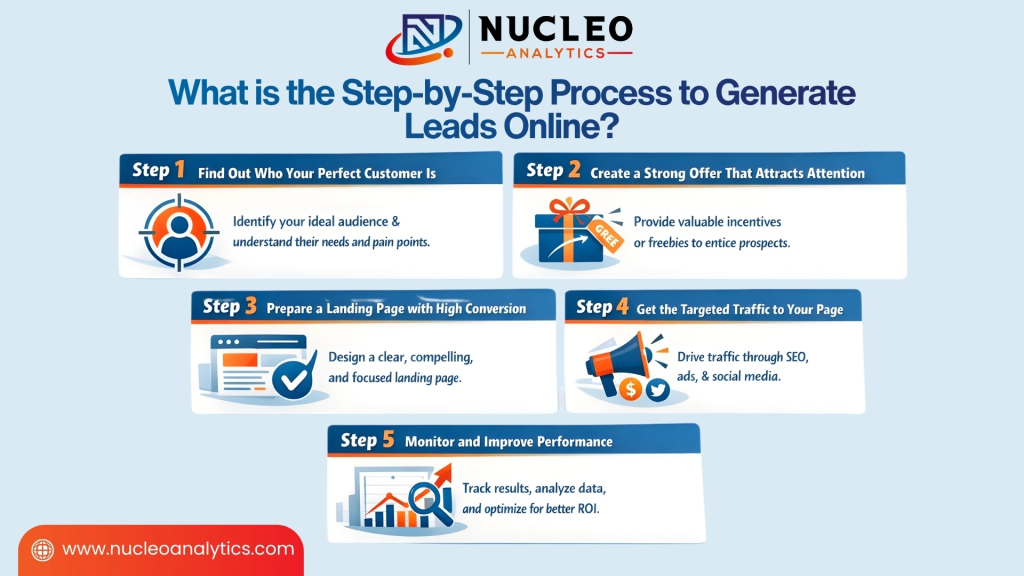 NUCLEO
ANALYTICS

What is the Step-by-Step Process to Generate Leads Online?

Step 1 Find Out Who Your Perfect Customer Is

Identify your ideal audience & understand their needs and pain points.

Step 2 Create a Strong Offer That Attracts Attention

GREE

Provide valuable incentives or freebies to entice prospects.

Step 3 Prepare a Landing Page with High Conversion

Design a clear, compelling, and focused landing page.

Step 4 Get the Targeted Traffic to Your Page

Drive traffic through SEO, ads, & social media.

Step 5 Monitor and Improve Performance

Track results, analyze data, and optimize for better ROI.

www.nucleoanalytics.com